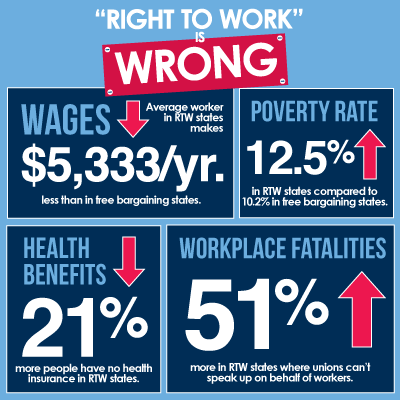 "RIGHT TO WORK"
IS
WRONG

WAGES
Average worker in RTW states makes
$5,333/yr.
less than in free bargaining states.

POVERTY RATE
12.5%
in RTW states compared to 10.2% in free bargaining states.

HEALTH BENEFITS
21%
more people have no health insurance in RTW states.

WORKPLACE FATALITIES
51%
more in RTW states where unions can't speak up on behalf of workers.